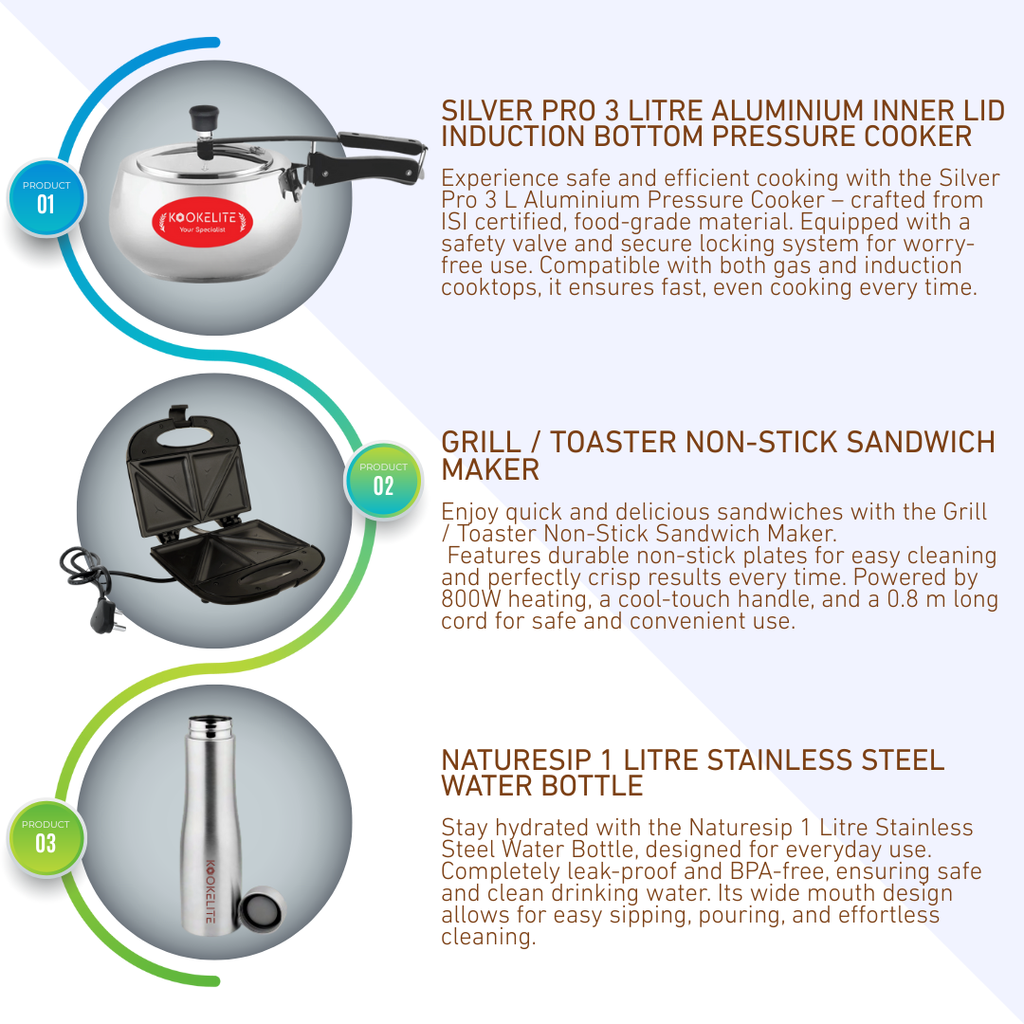 PRODUCT
01

KOOKELITE
Your Specialist

SILVER PRO 3 LITRE ALUMINIUM INNER LID INDUCTION BOTTOM PRESSURE COOKER

Experience safe and efficient cooking with the Silver Pro 3 L Aluminium Pressure Cooker – crafted from ISI certified, food-grade material. Equipped with a safety valve and secure locking system for worry-free use. Compatible with both gas and induction cooktops, it ensures fast, even cooking every time.

PRODUCT
02

GRILL / TOASTER NON-STICK SANDWICH MAKER

Enjoy quick and delicious sandwiches with the Grill / Toaster Non-Stick Sandwich Maker.
Features durable non-stick plates for easy cleaning and perfectly crisp results every time. Powered by 800W heating, a cool-touch handle, and a 0.8 m long cord for safe and convenient use.

PRODUCT
03

KOOKELITE

NATURESIP 1 LITRE STAINLESS STEEL WATER BOTTLE

Stay hydrated with the Naturesip 1 Litre Stainless Steel Water Bottle, designed for everyday use. Completely leak-proof and BPA-free, ensuring safe and clean drinking water. Its wide mouth design allows for easy sipping, pouring, and effortless cleaning.